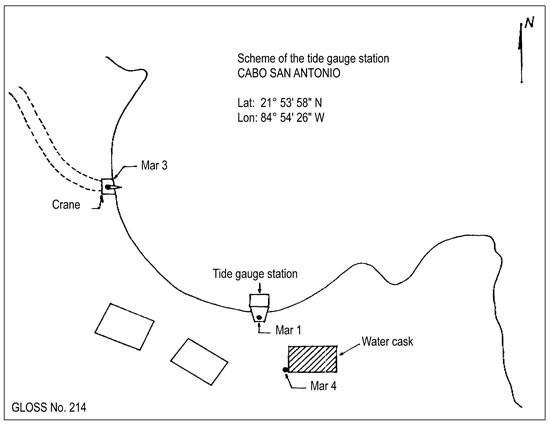 N

Scheme of the tide gauge station
CABO SAN ANTONIO

Lat: 21° 53' 58" N
Lon: 84° 54' 26" W

Mar 3

Crane

Tide gauge station

Mar 1

Water cask

Mar 4

GLOSS No. 214