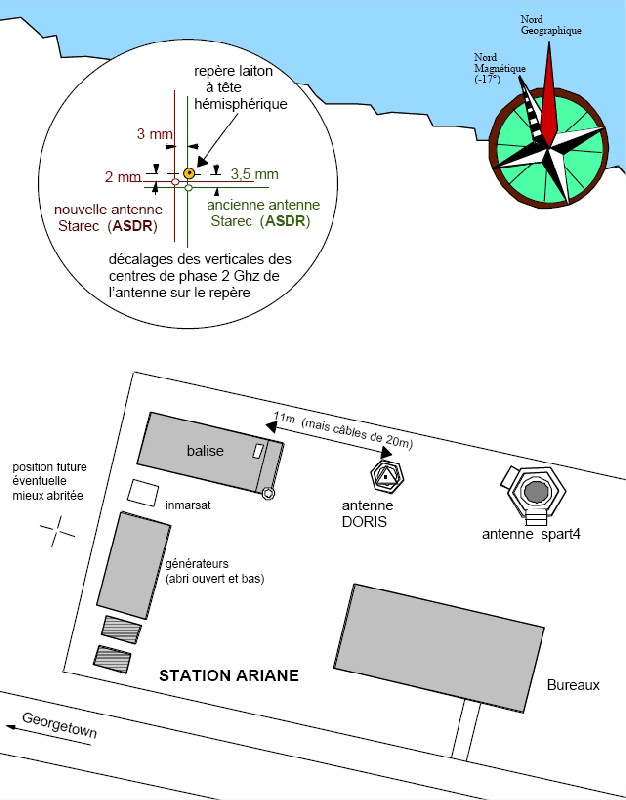 Nord
Geographique

Nord
Magnétique
(-17°)

repère laiton
à tête
hémisphérique

3 mm

2 mm

3,5 mm

nouvelle antenne
Starec (ASDR)

ancienne antenne
Starec (ASDR)

décalages des verticales des centres de phase 2 Ghz de l'antenne sur le repère

11m (mais câbles de 20m)

balise

position future éventuelle mieux abritée

inmarsat

antenne
DORIS

antenne spart4

générateurs
(abri ouvert et bas)

STATION ARIANE

Bureaux

Georgetown